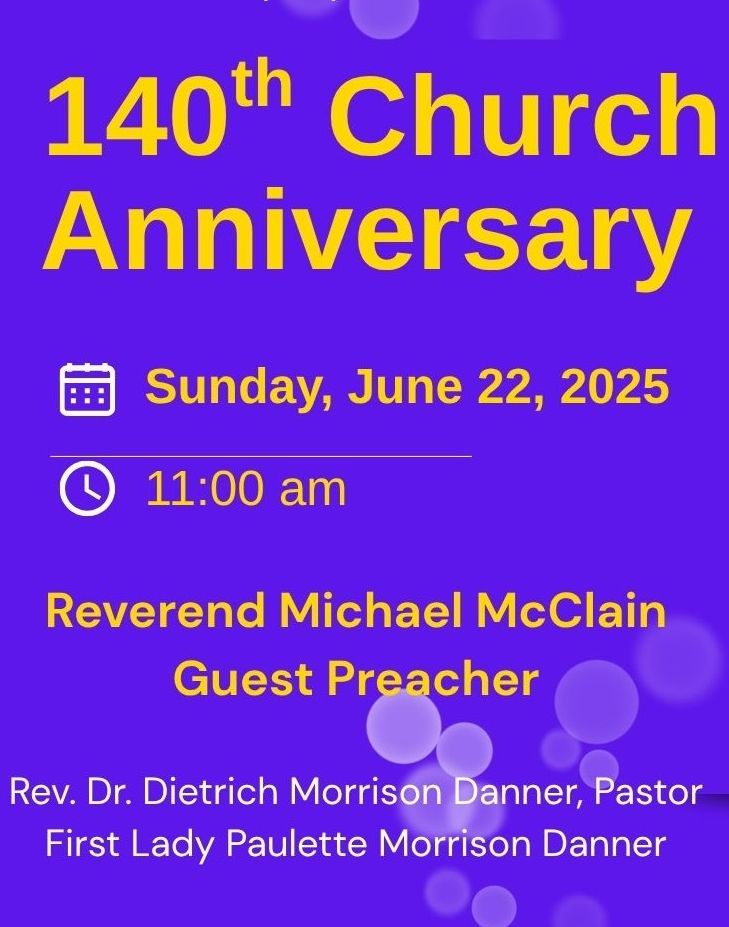 140th Church Anniversary

Sunday, June 22, 2025

11:00 am

Reverend Michael McClain
Guest Preacher

Rev. Dr. Dietrich Morrison Danner, Pastor
First Lady Paulette Morrison Danner